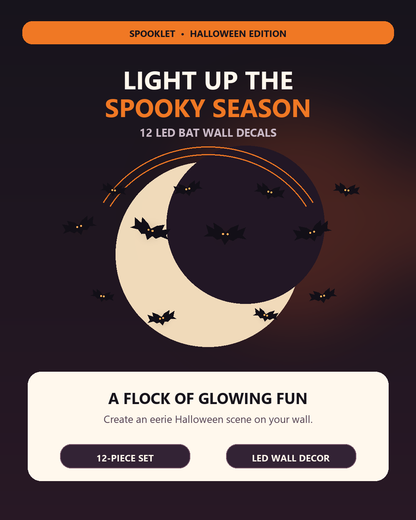 SPOOKLET • HALLOWEEN EDITION

LIGHT UP THE
SPOOKY SEASON

12 LED BAT WALL DECALS

A FLOCK OF GLOWING FUN

Create an eerie Halloween scene on your wall.

12-PIECE SET

LED WALL DECOR